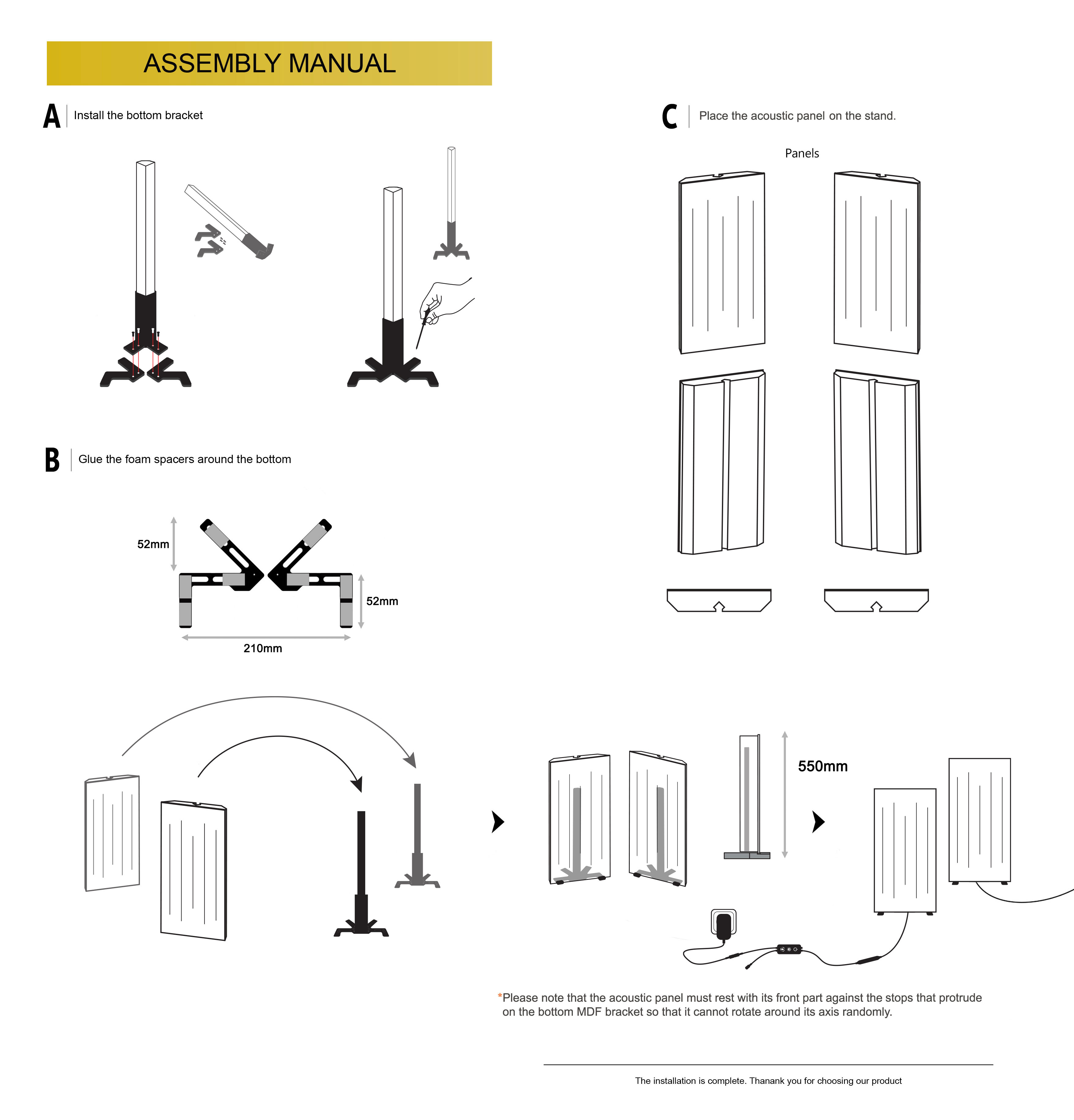 ASSEMBLY MANUAL

A Install the bottom bracket

B Glue the foam spacers around the bottom

52mm

52mm

210mm

C Place the acoustic panel on the stand.

Panels

550mm

*Please note that the acoustic panel must rest with its front part against the stops that protrude on the bottom MDF bracket so that it cannot rotate around its axis randomly.

The installation is complete. Thanank you for choosing our product