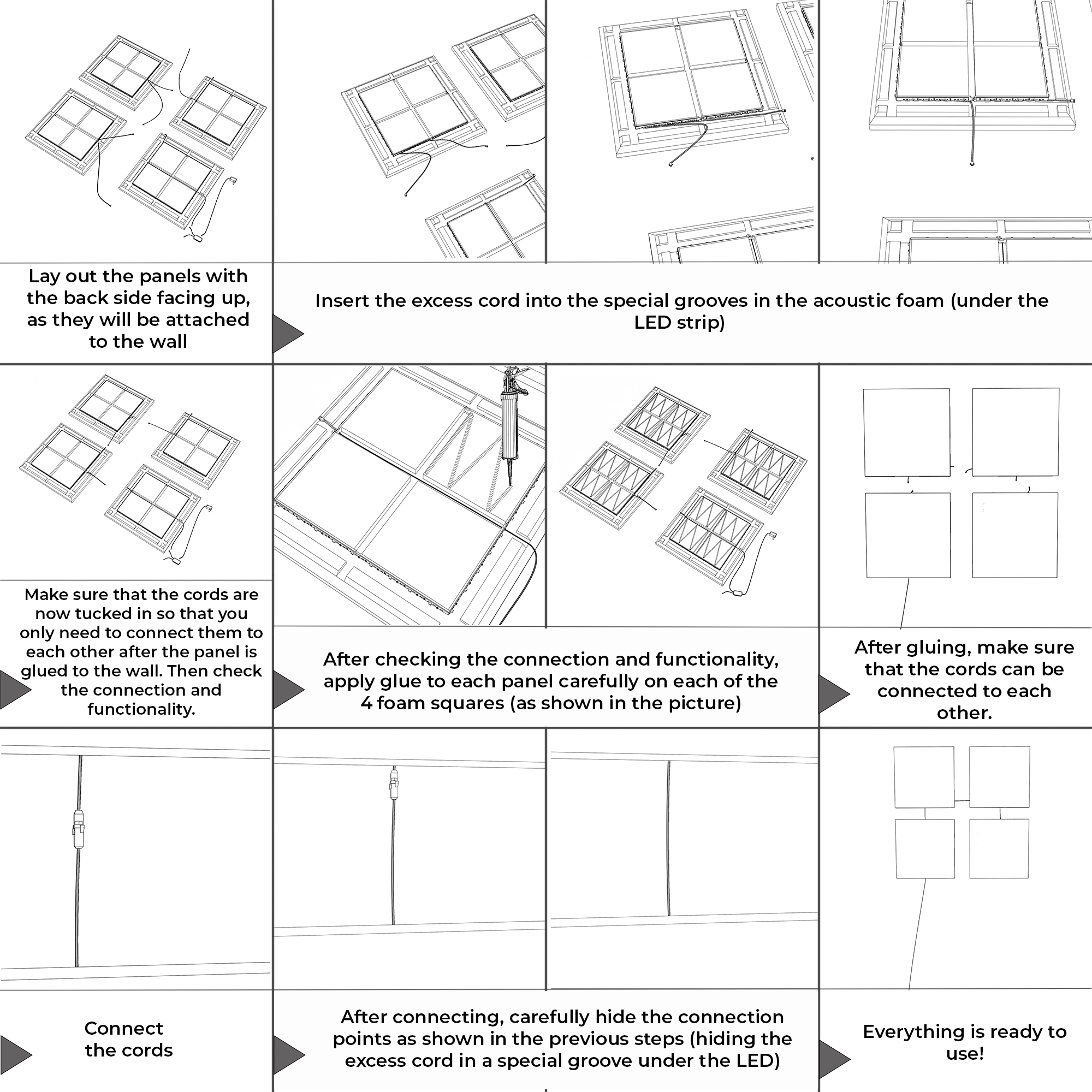 Lay out the panels with the back side facing up, as they will be attached to the wall

Insert the excess cord into the special grooves in the acoustic foam (under the LED strip)

Make sure that the cords are now tucked in so that you only need to connect them to each other after the panel is glued to the wall. Then check the connection and functionality.

After checking the connection and functionality, apply glue to each panel carefully on each of the 4 foam squares (as shown in the picture)

After gluing, make sure that the cords can be connected to each other.

Connect the cords

After connecting, carefully hide the connection points as shown in the previous steps (hiding the excess cord in a special groove under the LED)

Everything is ready to use!