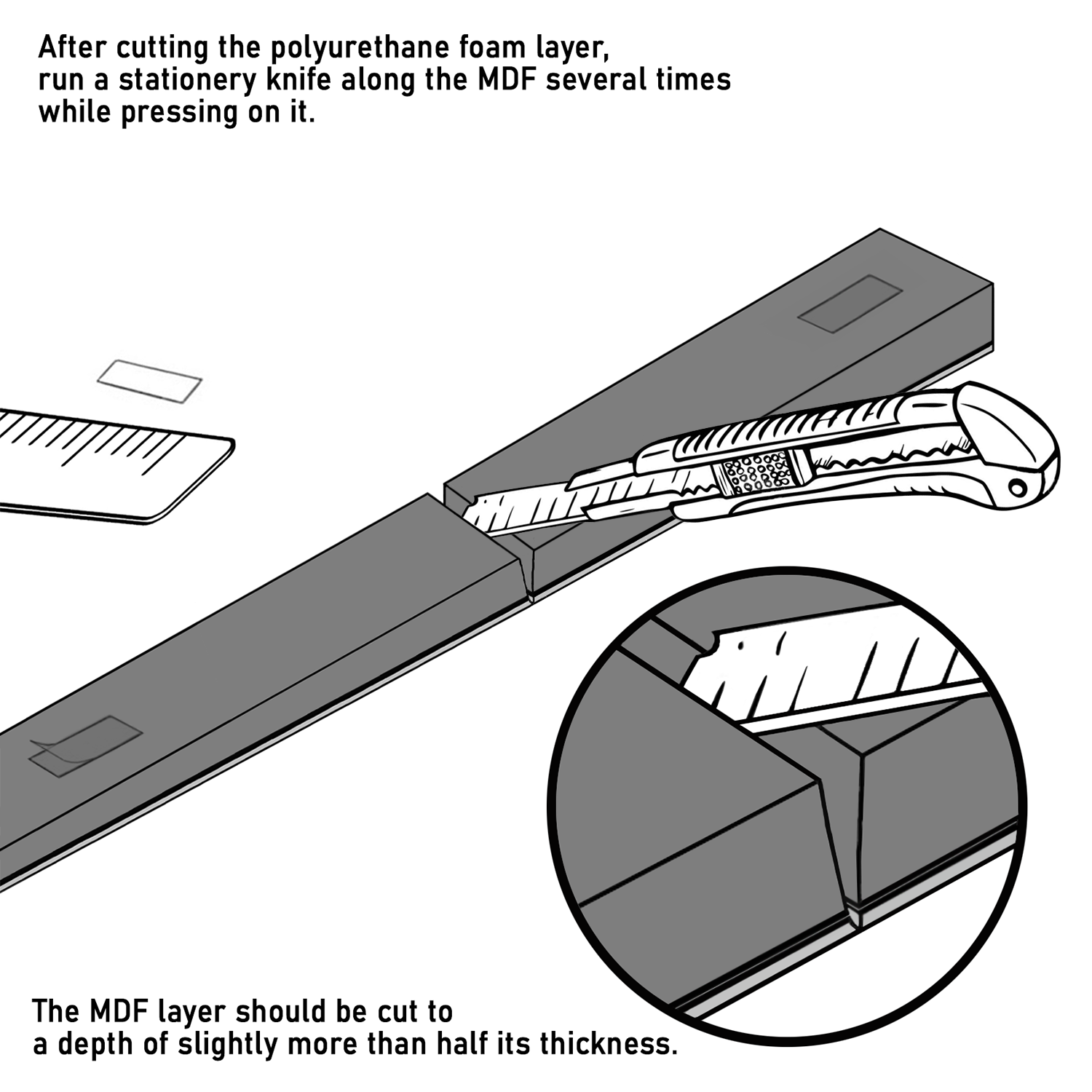 After cutting the polyurethane foam layer, run a stationery knife along the MDF several times while pressing on it.

The MDF layer should be cut to a depth of slightly more than half its thickness.