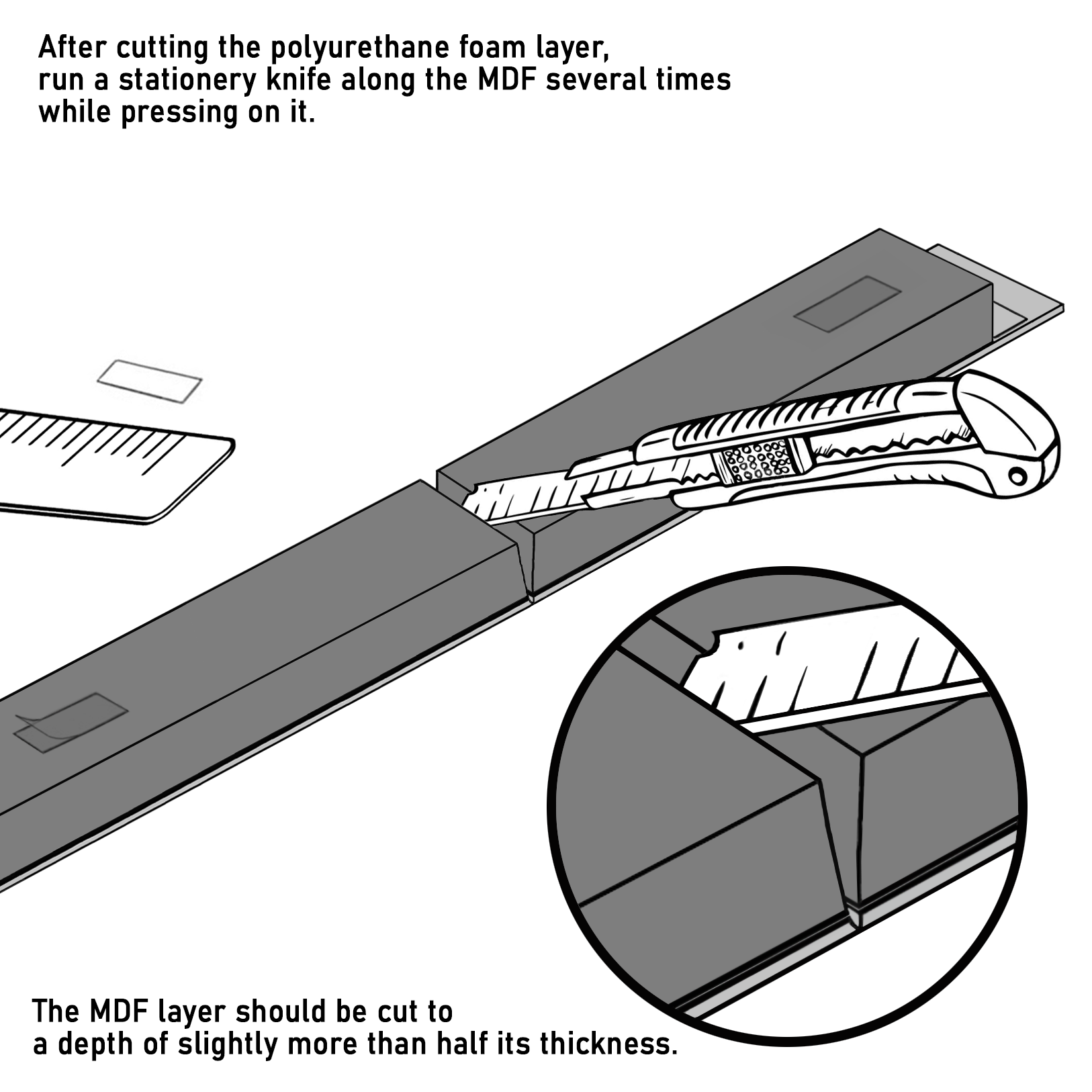 After cutting the polyurethane foam layer, run a stationery knife along the MDF several times while pressing on it.

The MDF layer should be cut to a depth of slightly more than half its thickness.