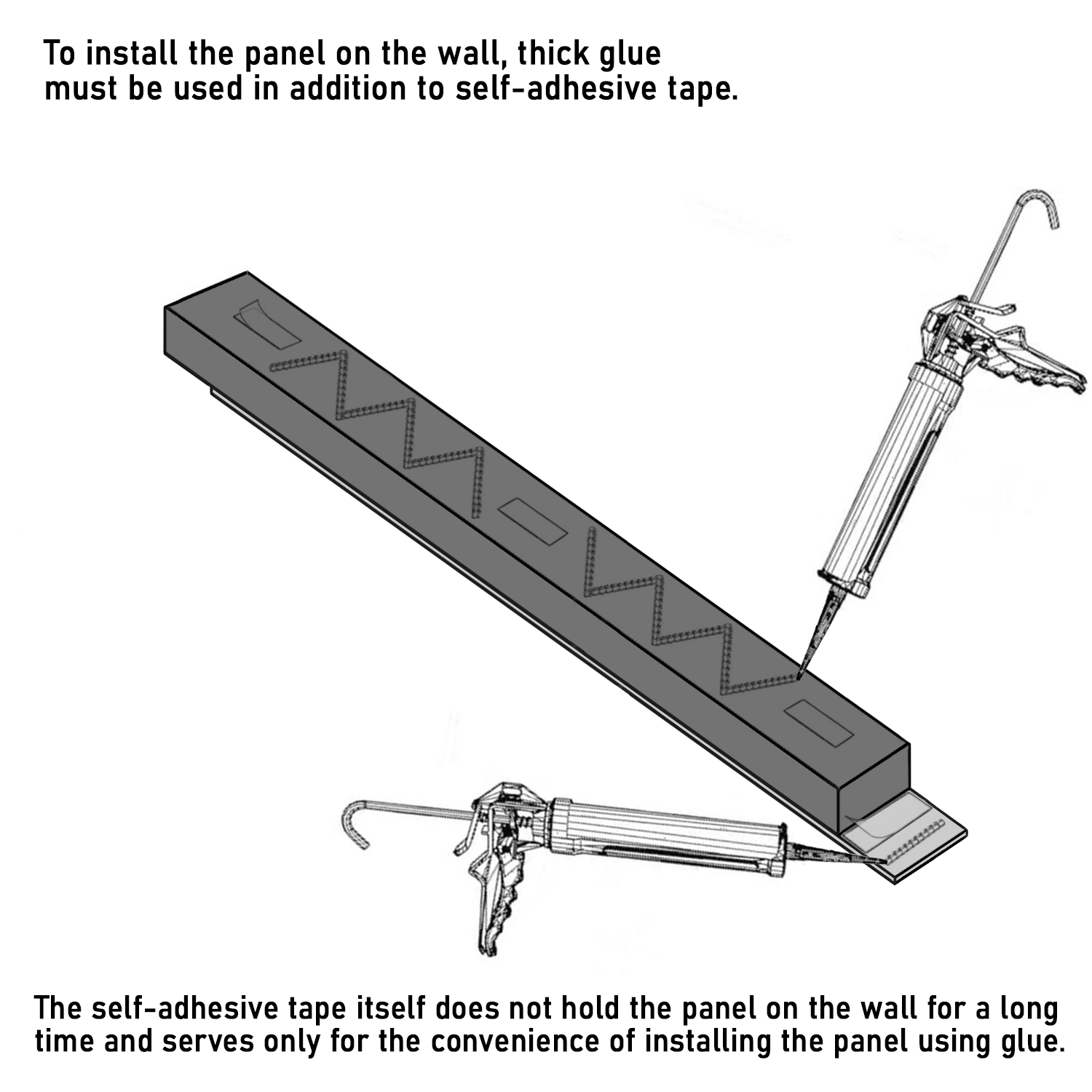 To install the panel on the wall, thick glue must be used in addition to self-adhesive tape.

The self-adhesive tape itself does not hold the panel on the wall for a long time and serves only for the convenience of installing the panel using glue.