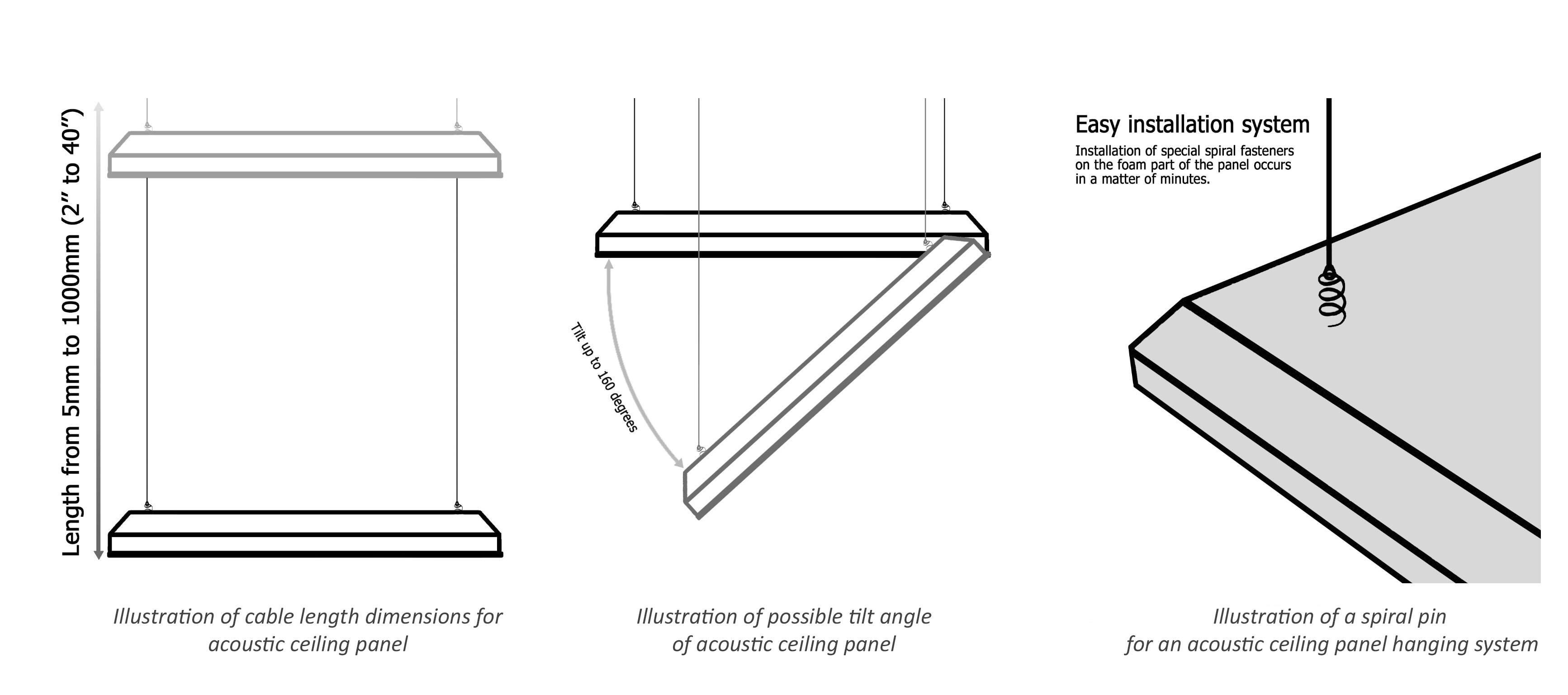 Length from 5mm to 1000mm (2″ to 40″)

Illustration of cable length dimensions for acoustic ceiling panel

Tilt up to 160 degrees

Illustration of possible tilt angle of acoustic ceiling panel

Easy installation system

Installation of special spiral fasteners on the foam part of the panel occurs in a matter of minutes.

Illustration of a spiral pin for an acoustic ceiling panel hanging system