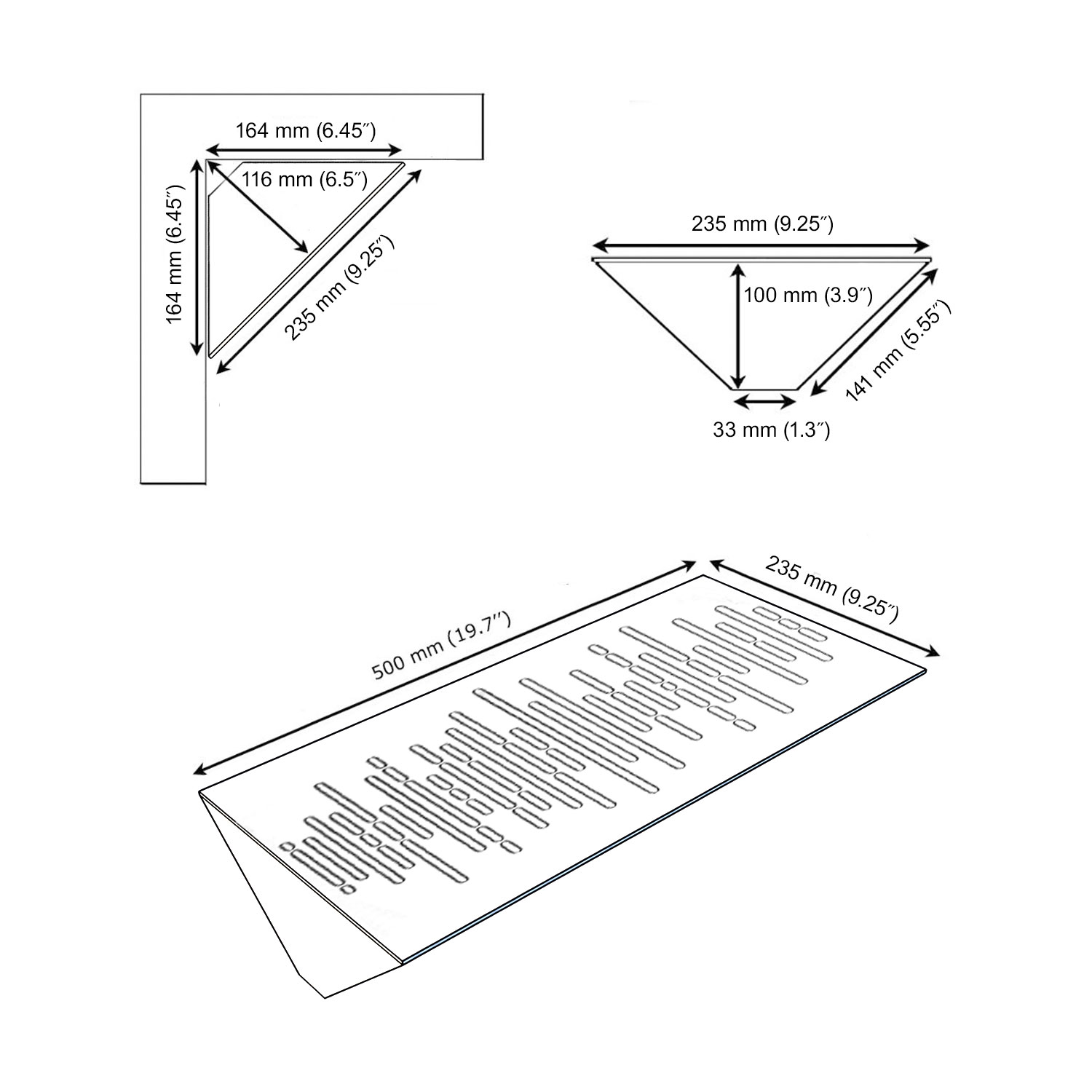 164 mm (6.45″)

116 mm (6.5″)

164 mm (6.45″)

235 mm (9.25″)

235 mm (9.25″)

100 mm (3.9″)

141 mm (5.55″)

33 mm (1.3″)

500 mm (19.7″)

235 mm (9.25″)